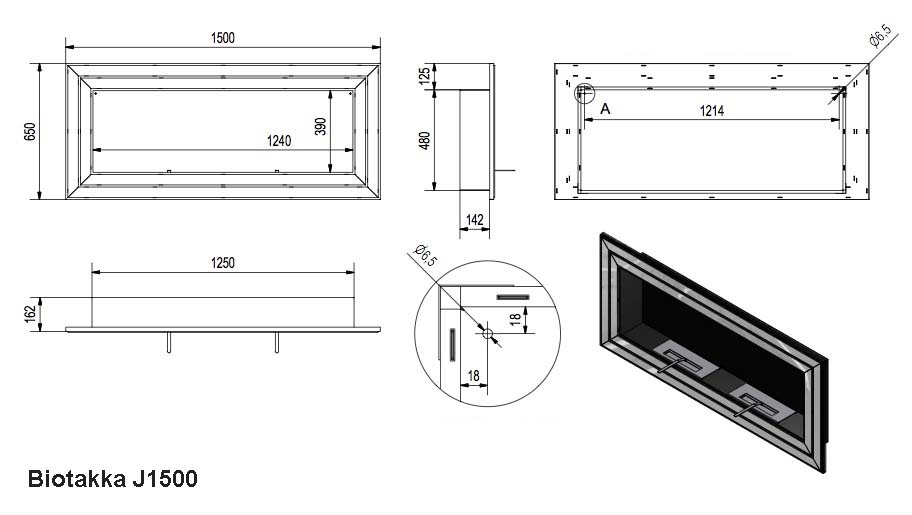 1500

650

1240

390

125

480

142

Ø6,5

A

1214

1250

162

Ø6,5

18

18

Biotakka J1500